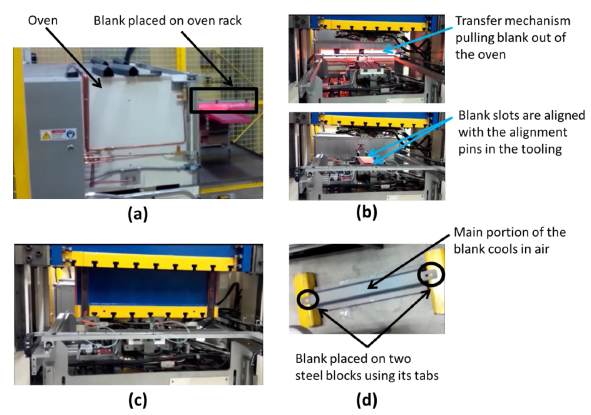 Oven

Blank placed on oven rack

(a)

Transfer mechanism pulling blank out of the oven

Blank slots are aligned with the alignment pins in the tooling

(b)

(c)

Main portion of the blank cools in air

Blank placed on two steel blocks using its tabs

(d)